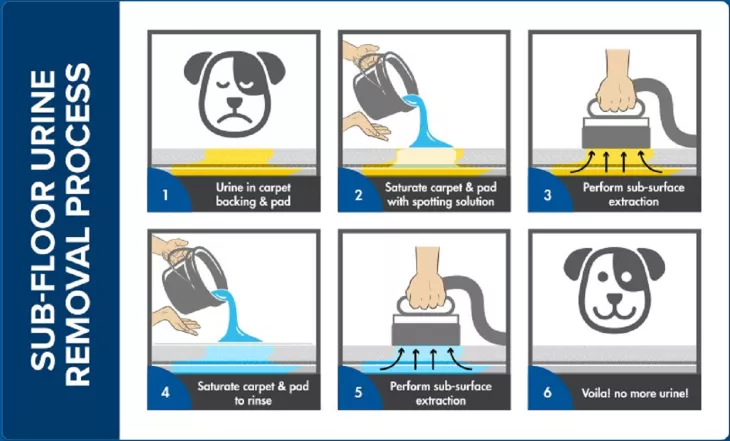 SUB-FLOOR URINE REMOVAL PROCESS

1 Urine in carpet backing & pad

2 Saturate carpet & pad with spotting solution

3 Perform sub-surface extraction

4 Saturate carpet & pad to rinse

5 Perform sub-surface extraction

6 Voila! no more urine!